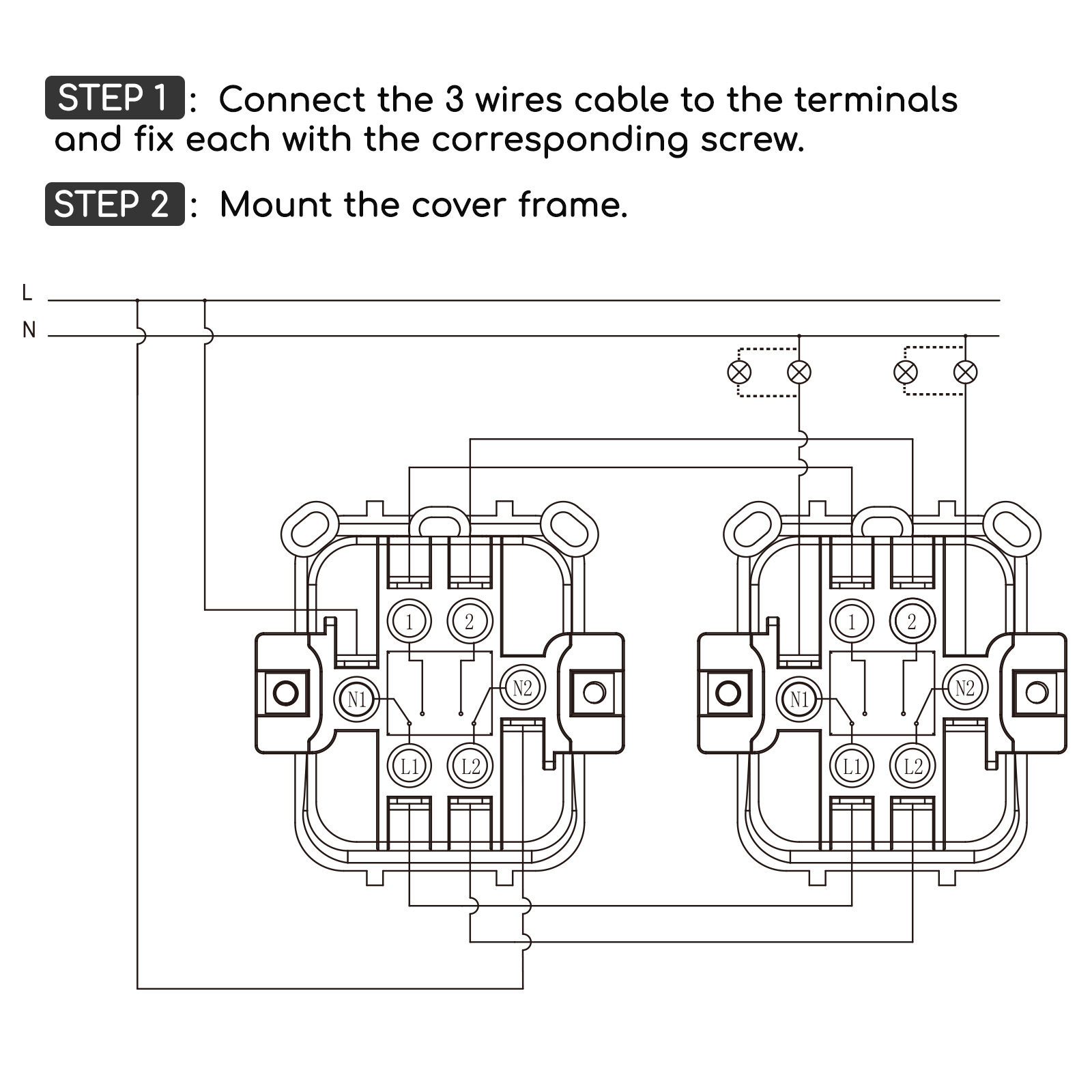 STEP 1 : Connect the 3 wires cable to the terminals and fix each with the corresponding screw.

STEP 2 : Mount the cover frame.

L
N

1 2
N1 N2
L1 L2

1 2
N1 N2
L1 L2